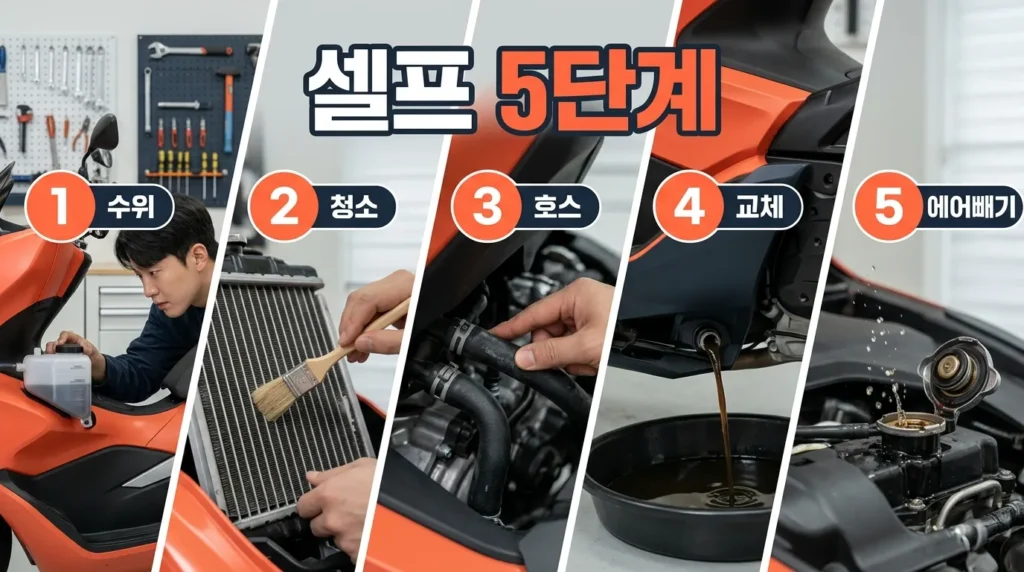 셀프 5단계

1 수위

2 청소

3 호스

4 교체

5 에어빼기